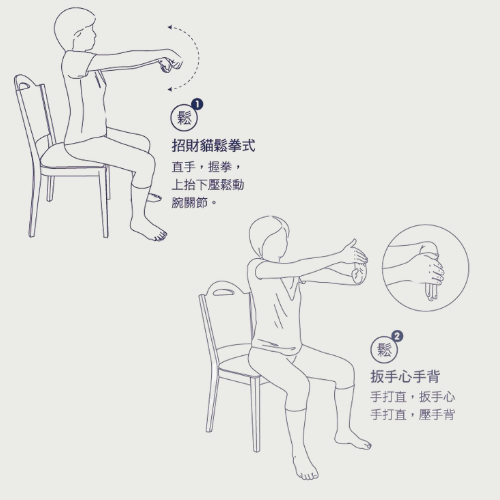 鬆 1

招財貓鬆拳式

直手，握拳，
上抬下壓鬆動
腕關節。

鬆 2

扳手心手背

手打直，扳手心
手打直，壓手背